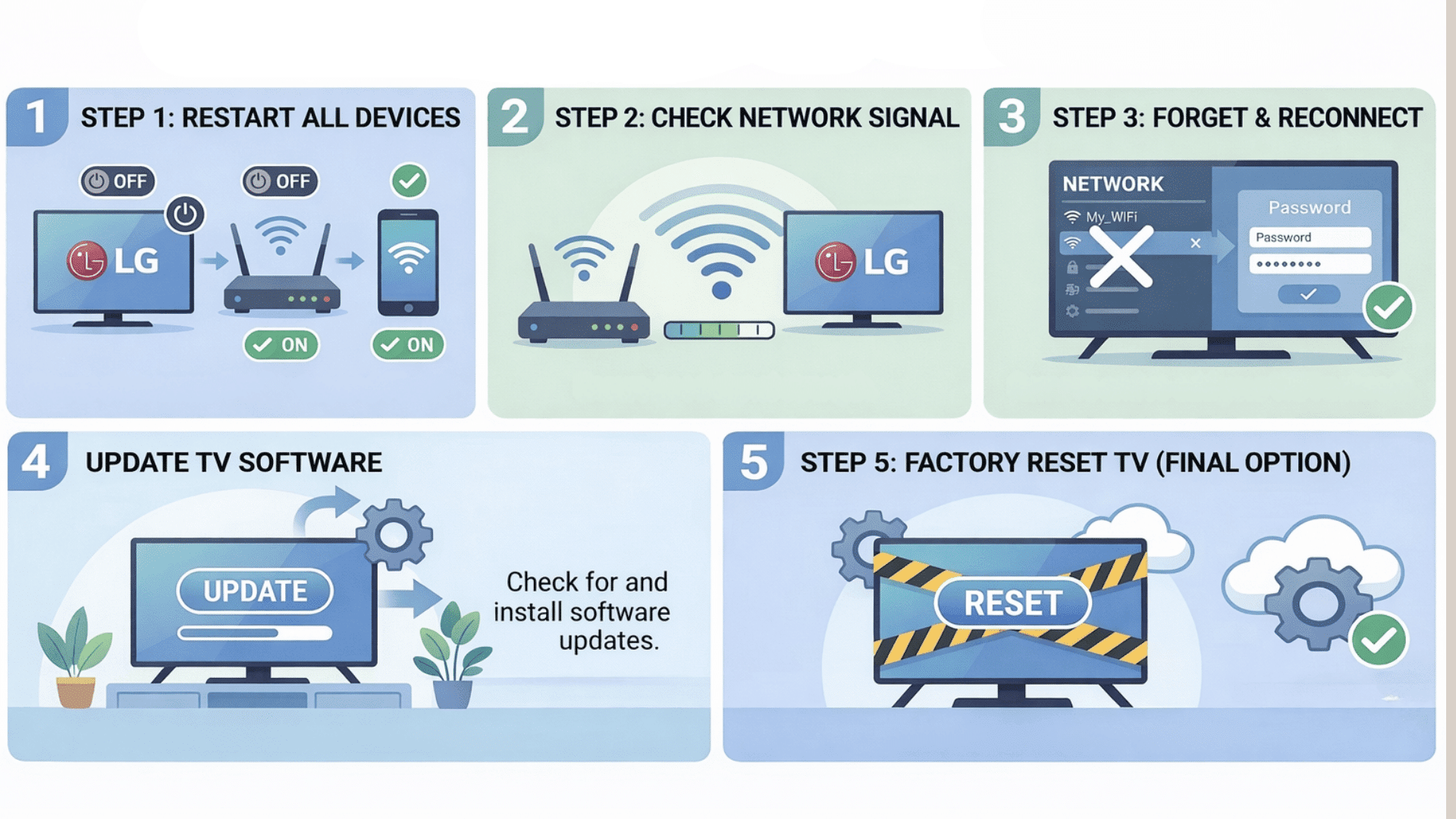 1 STEP 1: RESTART ALL DEVICES

OFF OFF

LG

ON ON

2 STEP 2: CHECK NETWORK SIGNAL

LG

3 STEP 3: FORGET & RECONNECT

NETWORK

My_WiFi

Password

Password

••••••••

4 UPDATE TV SOFTWARE

UPDATE

Check for and install software updates.

5 STEP 5: FACTORY RESET TV (FINAL OPTION)

RESET